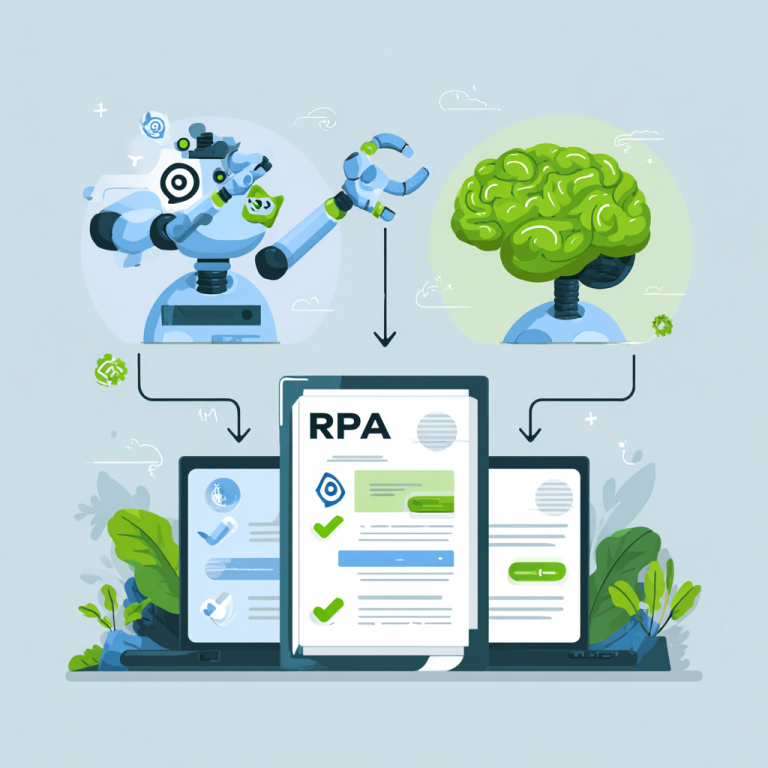 RPA