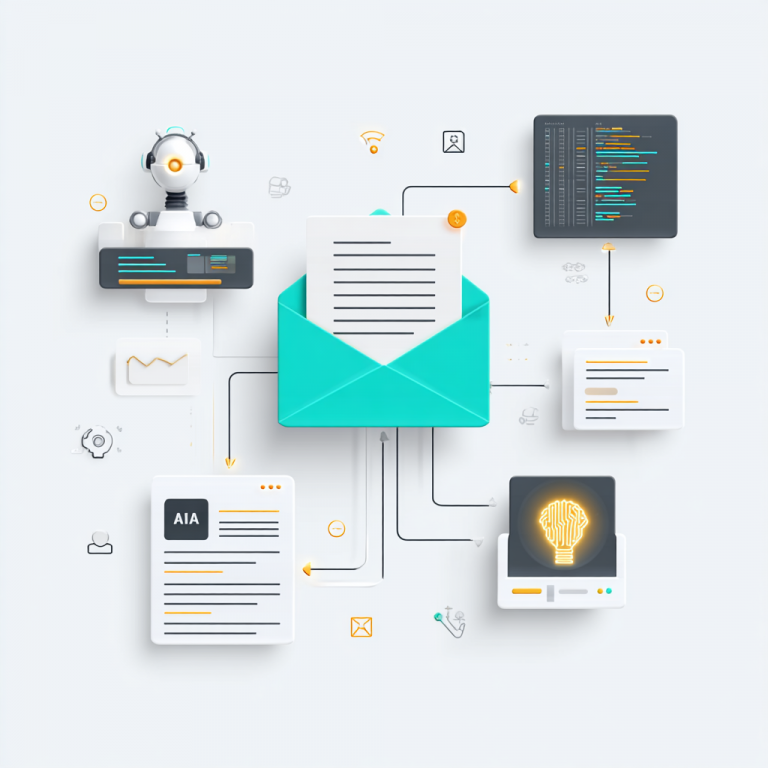 AIA